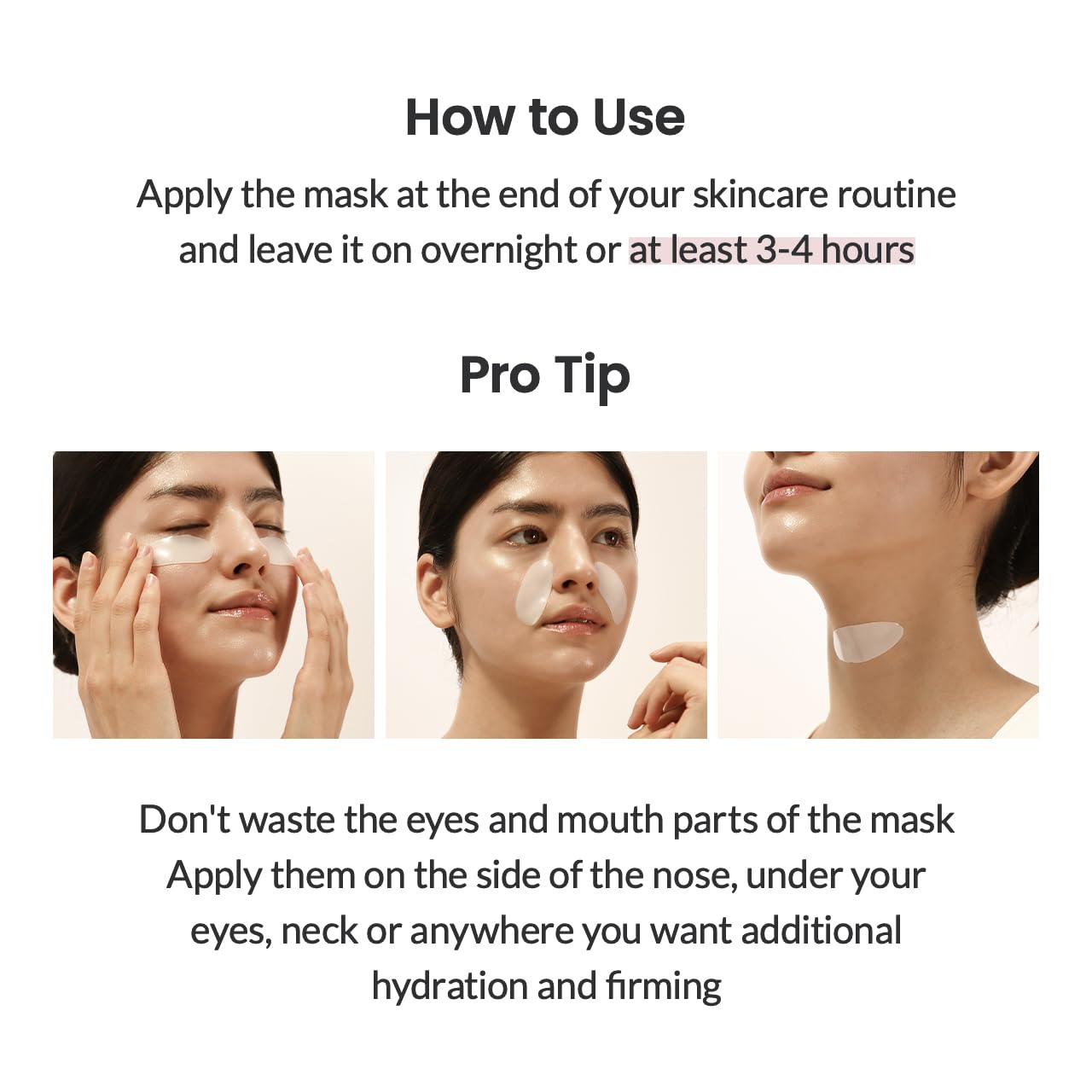 How to Use

Apply the mask at the end of your skincare routine and leave it on overnight or at least 3-4 hours

Pro Tip

Don't waste the eyes and mouth parts of the mask
Apply them on the side of the nose, under your eyes, neck or anywhere you want additional hydration and firming